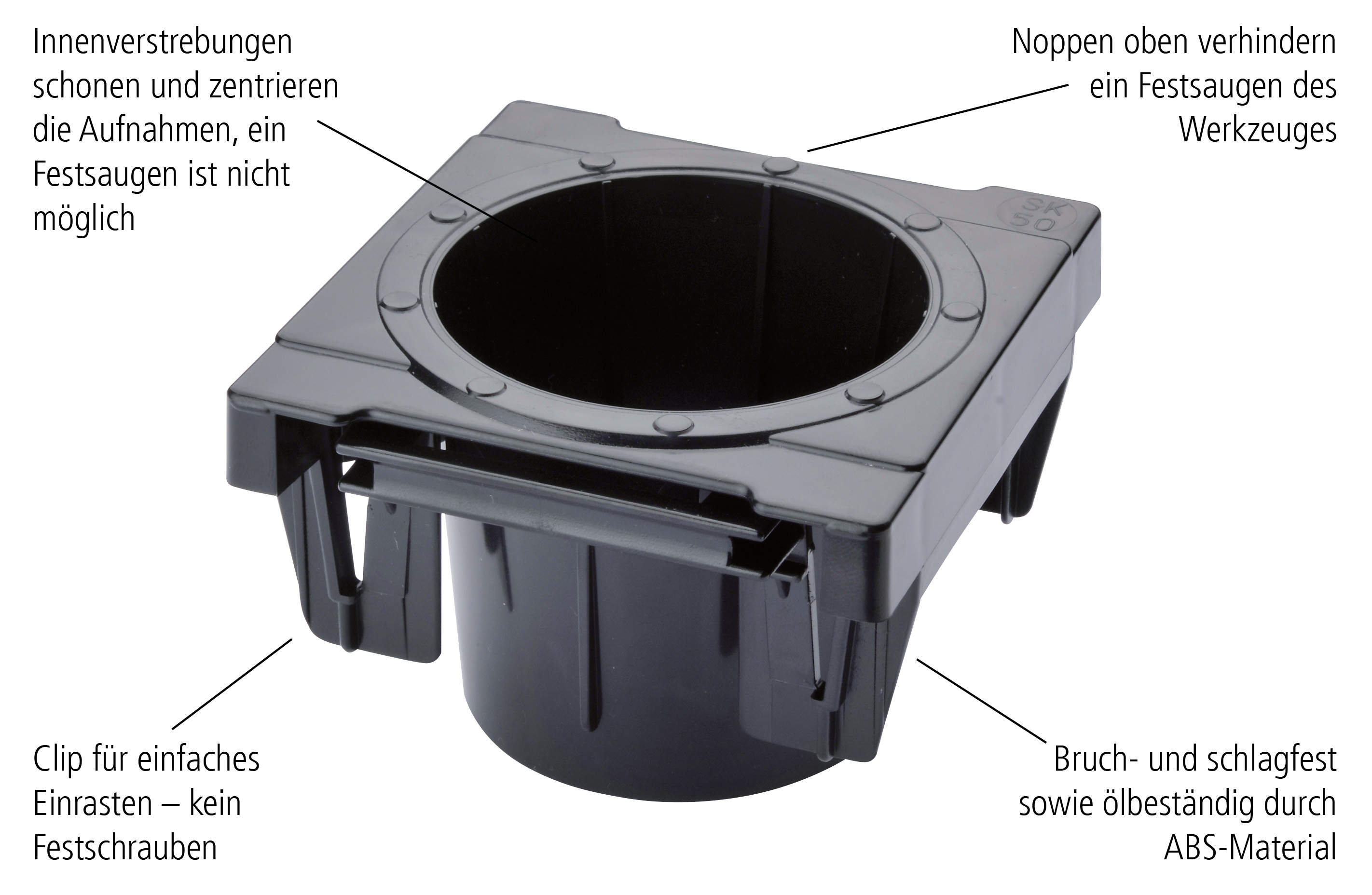 Innenverstrebungen schonen und zentrieren die Aufnahmen, ein Festsaugen ist nicht möglich

Noppen oben verhindern ein Festsaugen des Werkzeuges

SK 50

Clip für einfaches Einrasten – kein Festschrauben

Bruch- und schlagfest sowie ölbeständig durch ABS-Material